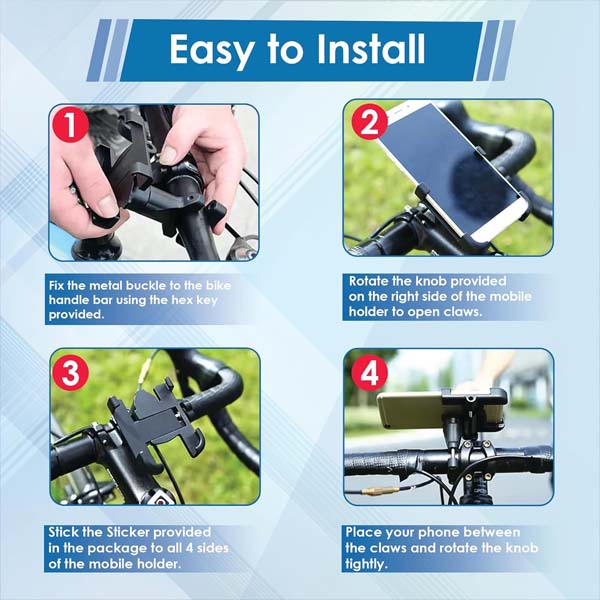 Easy to Install

1

Fix the metal buckle to the bike handle bar using the hex key provided.

2

Rotate the knob provided on the right side of the mobile holder to open claws.

3

Stick the Sticker provided in the package to all 4 sides of the mobile holder.

4

Place your phone between the claws and rotate the knob tightly.